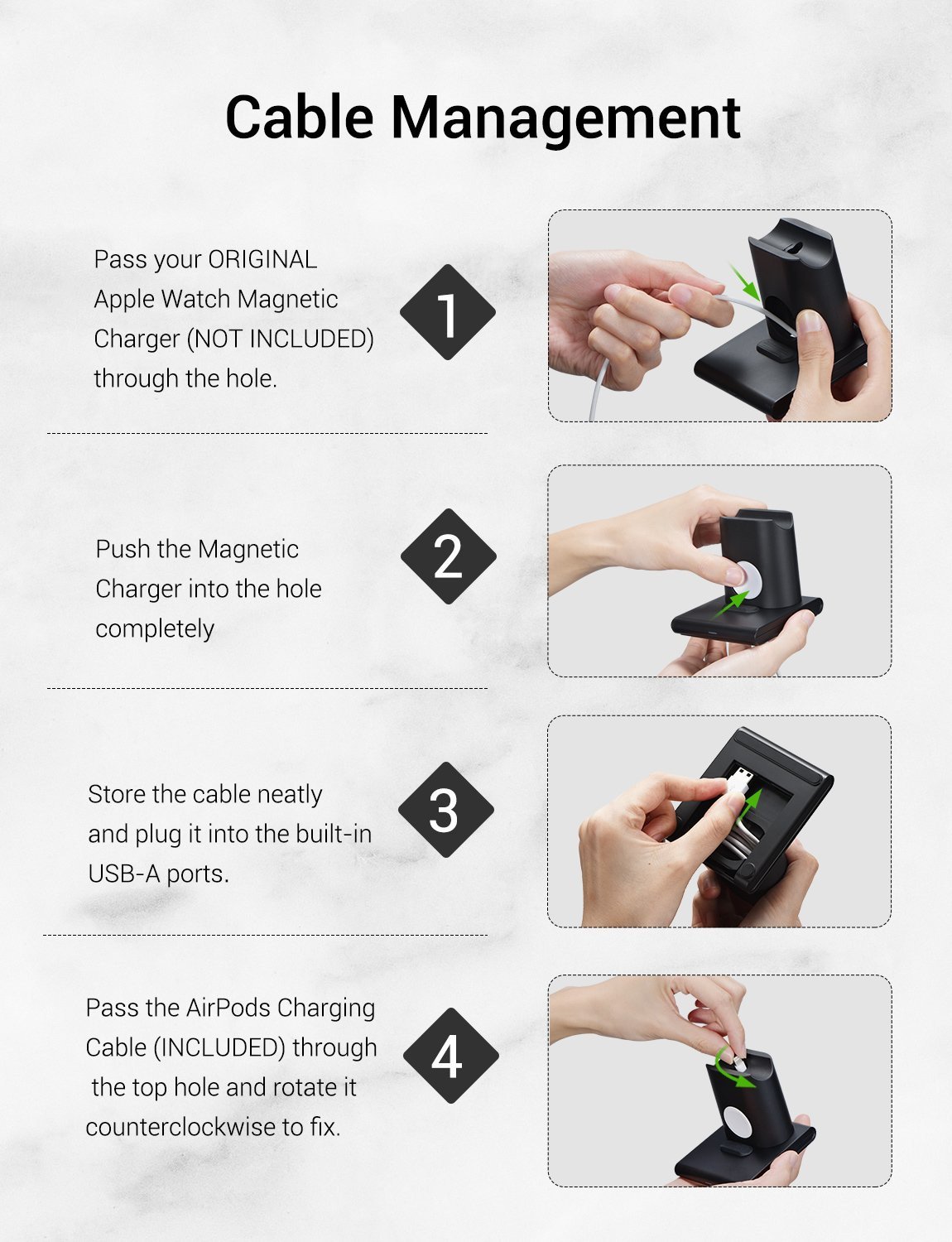 Cable Management

Pass your ORIGINAL Apple Watch Magnetic Charger (NOT INCLUDED) through the hole.

1

Push the Magnetic Charger into the hole completely

2

Store the cable neatly and plug it into the built-in USB-A ports.

3

Pass the AirPods Charging Cable (INCLUDED) through the top hole and rotate it counterclockwise to fix.

4